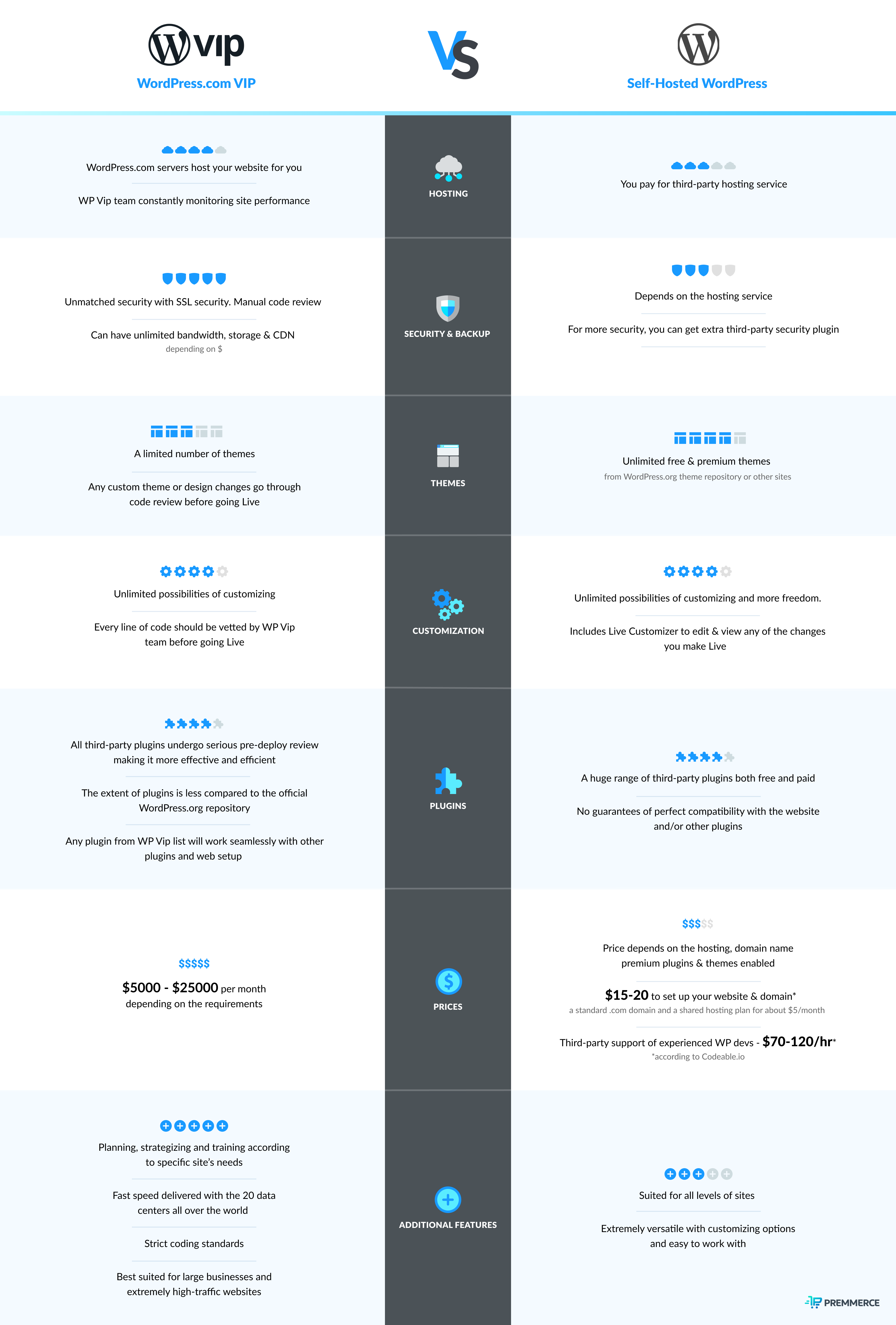 vip
WordPress.com VIP

VS

Self-Hosted WordPress

WordPress.com servers host your website for you

WP Vip team constantly monitoring site performance

HOSTING

You pay for third-party hosting service

Unmatched security with SSL security. Manual code review

Can have unlimited bandwidth, storage & CDN
depending on $

SECURITY & BACKUP

Depends on the hosting service

For more security, you can get extra third-party security plugin

A limited number of themes

Any custom theme or design changes go through code review before going Live

THEMES

Unlimited free & premium themes
from WordPress.org theme repository or other sites

Unlimited possibilities of customizing

Every line of code should be vetted by WP Vip team before going Live

CUSTOMIZATION

Unlimited possibilities of customizing and more freedom.

Includes Live Customizer to edit & view any of the changes you make Live

All third-party plugins undergo serious pre-deploy review making it more effective and efficient

The extent of plugins is less compared to the official WordPress.org repository

Any plugin from WP Vip list will work seamlessly with other plugins and web setup

PLUGINS

A huge range of third-party plugins both free and paid

No guarantees of perfect compatibility with the website and/or other plugins

$$$$$

$5000 - $25000 per month
depending on the requirements

PRICES

$$$$$

Price depends on the hosting, domain name premium plugins & themes enabled

$15-20 to set up your website & domain*
a standard .com domain and a shared hosting plan for about $5/month

Third-party support of experienced WP devs - $70-120/hr*
*according to Codeable.io

Planning, strategizing and training according to specific site's needs

Fast speed delivered with the 20 data centers all over the world

Strict coding standards

Best suited for large businesses and extremely high-traffic websites

ADDITIONAL FEATURES

Suited for all levels of sites

Extremely versatile with customizing options and easy to work with

PREMMERCE